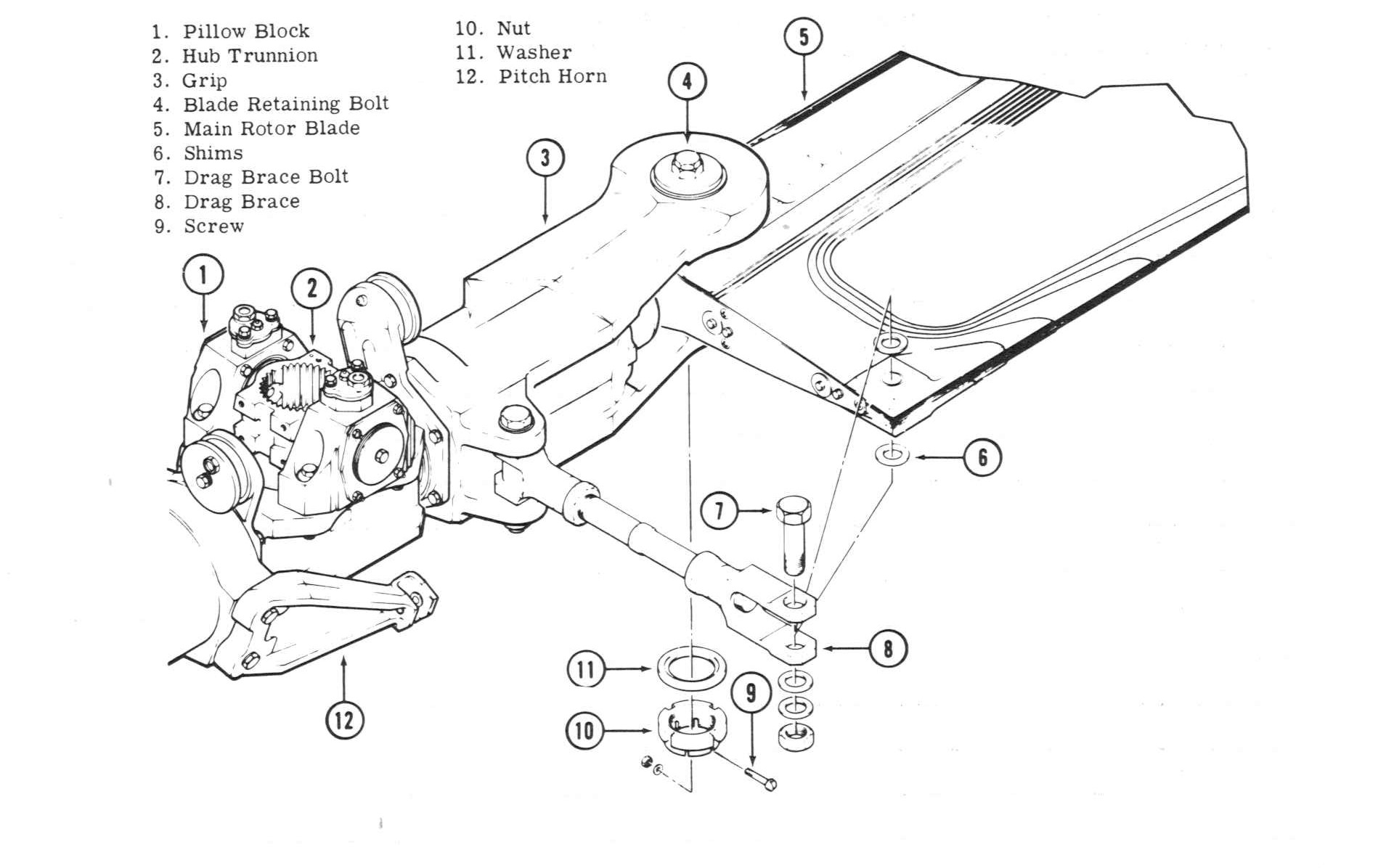 1. Pillow Block
2. Hub Trunnion
3. Grip
4. Blade Retaining Bolt
5. Main Rotor Blade
6. Shims
7. Drag Brace Bolt
8. Drag Brace
9. Screw

10. Nut
11. Washer
12. Pitch Horn

5
4
3
1
2
6
7
8
11
9
10
12